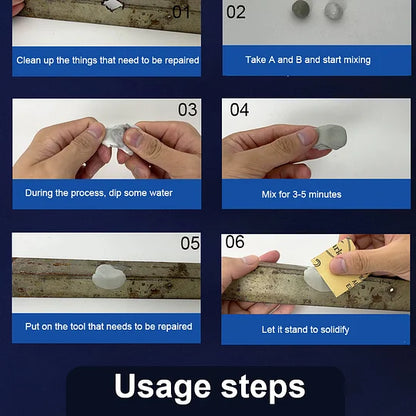 01
Clean up the things that need to be repaired

02
Take A and B and start mixing

03
During the process, dip some water

04
Mix for 3-5 minutes

05
Put on the tool that needs to be repaired

06
Let it stand to solidify

Usage steps