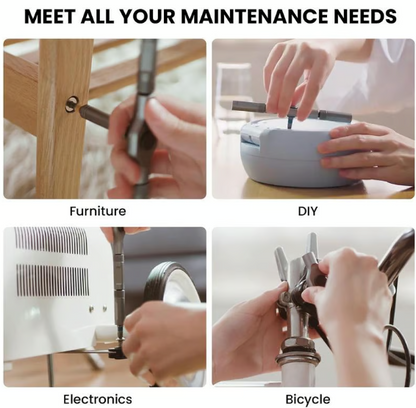 MEET ALL YOUR MAINTENANCE NEEDS

Furniture

DIY

Electronics

Bicycle